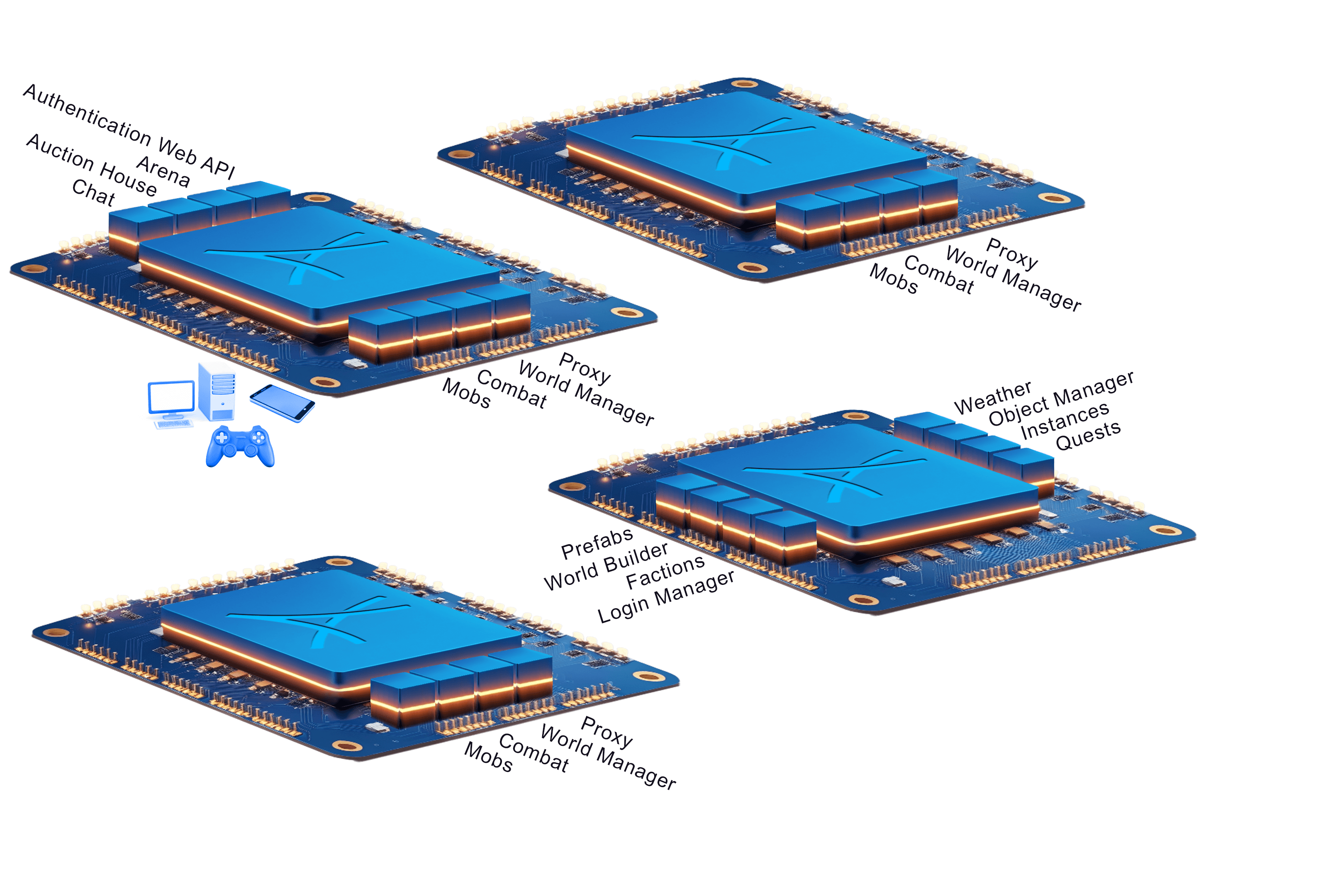 Authentication Web API
Arena
Auction House
Chat

Proxy
World Manager
Combat
Mobs

Proxy
World Manager
Combat
Mobs

Weather
Object Manager
Instances
Quests

Prefabs
World Builder
Factions
Login Manager

Proxy
World Manager
Combat
Mobs